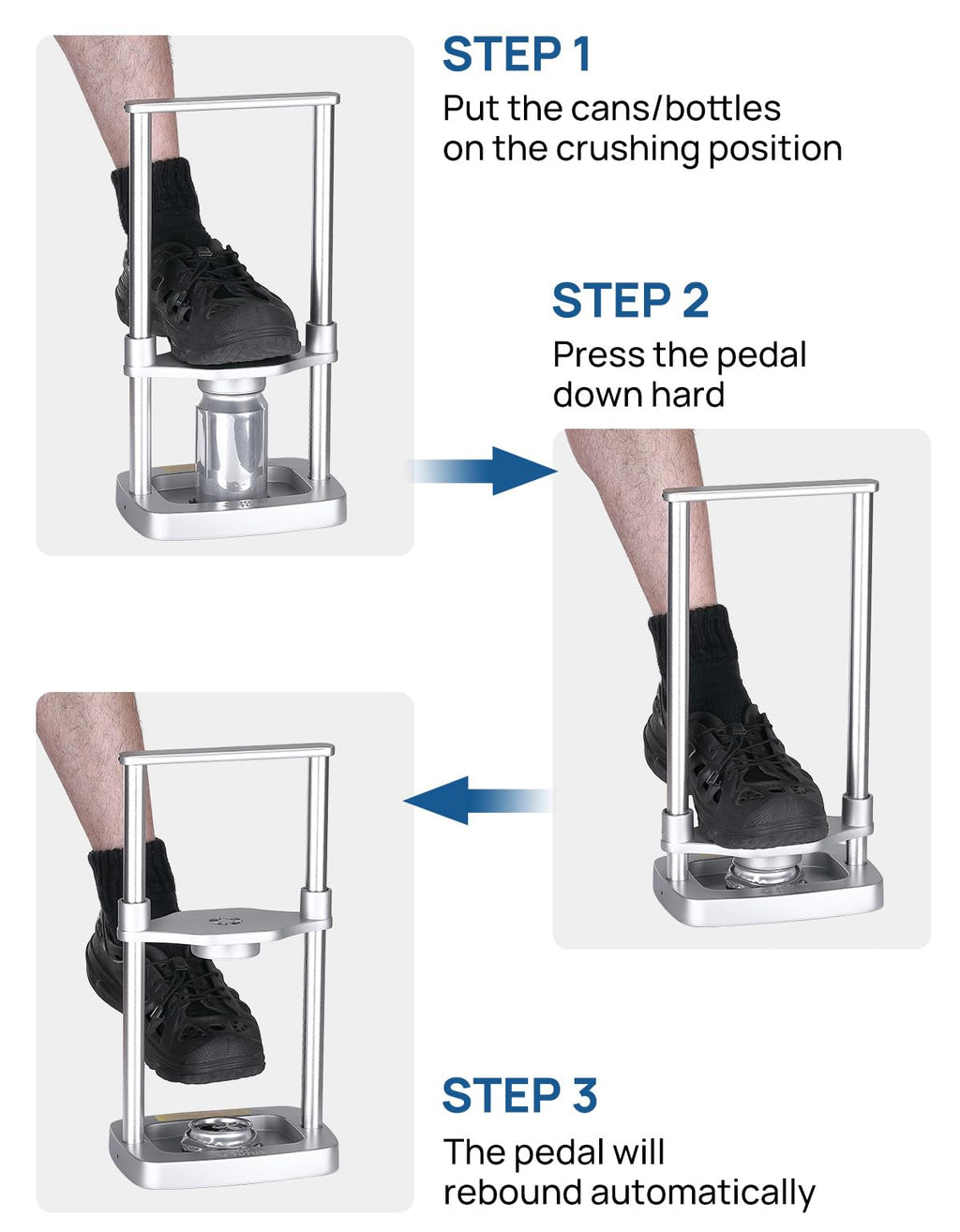 STEP 1
Put the cans/bottles on the crushing position

STEP 2
Press the pedal down hard

STEP 3
The pedal will rebound automatically